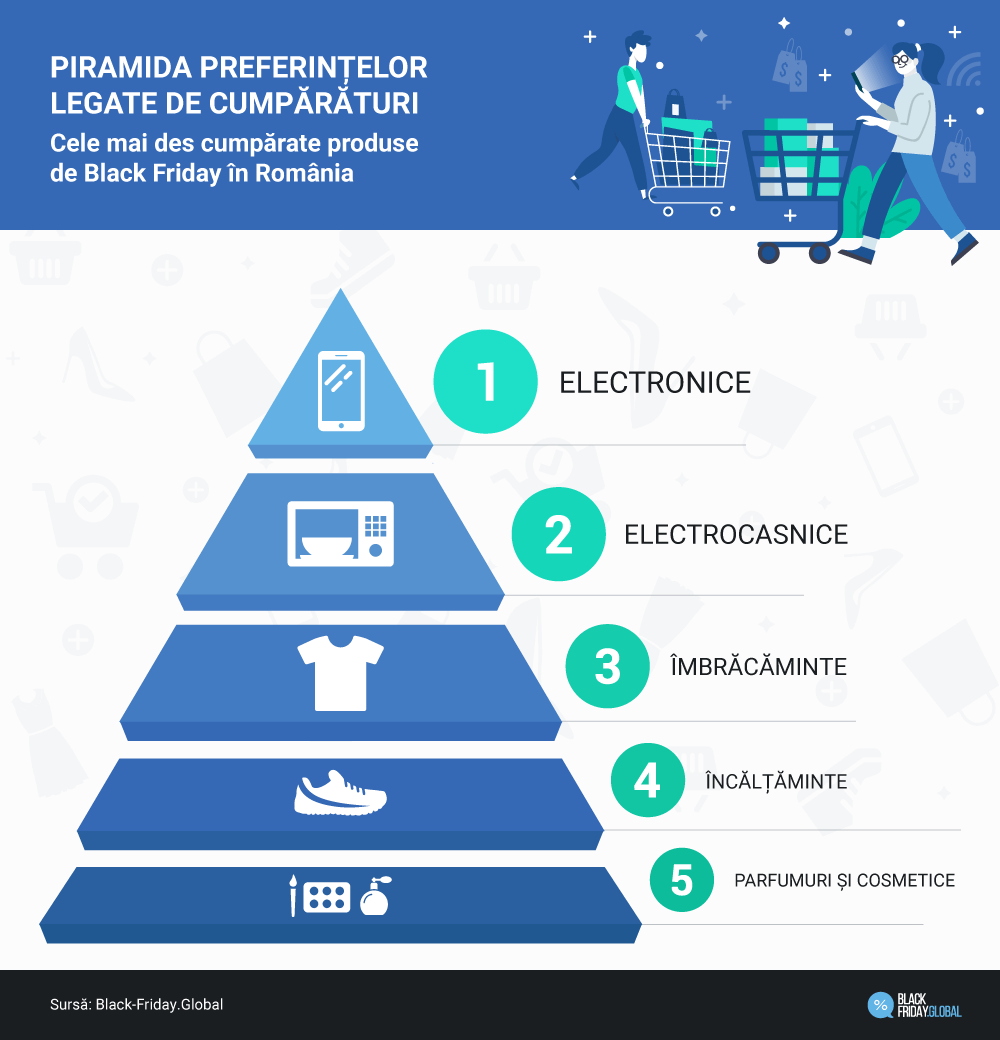 PIRAMIDA PREFERINȚELOR LEGATE DE CUMPĂRĂTURI

Cele mai des cumpărate produse de Black Friday în România

1 ELECTRONICE

2 ELECTROCASNICE

3 ÎMBRĂCĂMINTE

4 ÎNCĂLȚĂMINTE

5 PARFUMURI ȘI COSMETICE

Sursă: Black-Friday.Global

% BLACK FRIDAY.GLOBAL