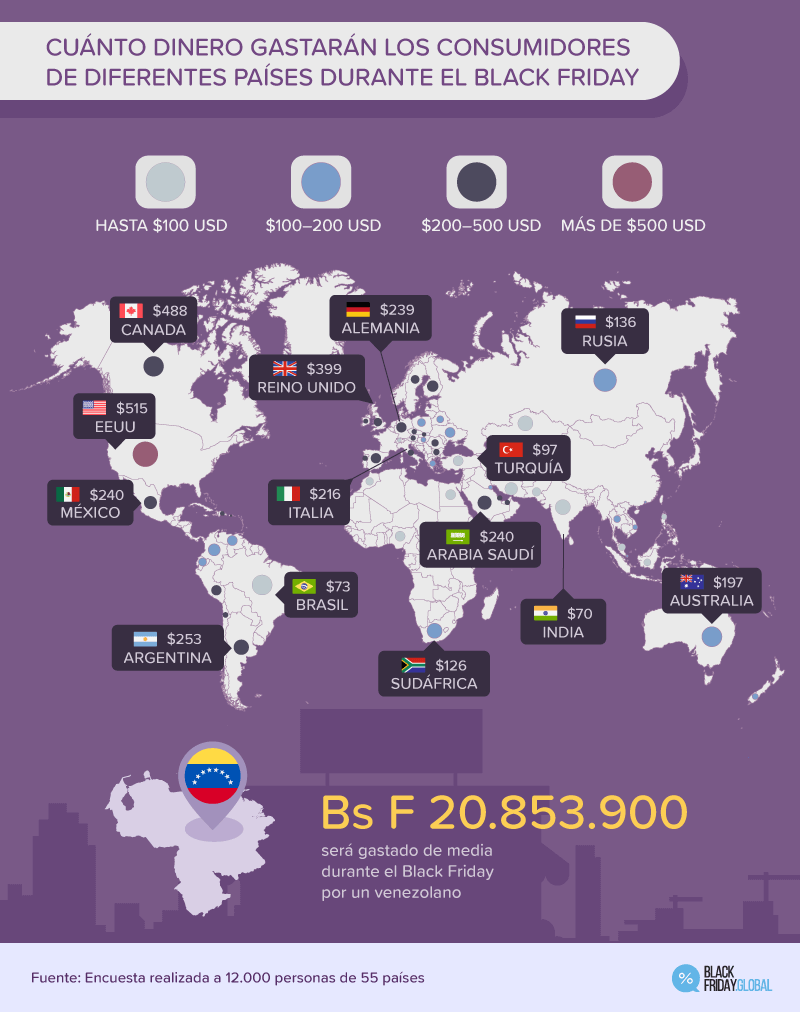 CUÁNTO DINERO GASTARÁN LOS CONSUMIDORES DE DIFERENTES PAÍSES DURANTE EL BLACK FRIDAY

HASTA $100 USD
$100–200 USD
$200–500 USD
MÁS DE $500 USD

$488 CANADA
$239 ALEMANIA
$136 RUSIA
$399 REINO UNIDO
$515 EEUU
$97 TURQUÍA
$240 MÉXICO
$216 ITALIA
$240 ARABIA SAUDÍ
$73 BRASIL
$197 AUSTRALIA
$70 INDIA
$253 ARGENTINA
$126 SUDÁFRICA

Bs F 20.853.900
será gastado de media durante el Black Friday por un venezolano

Fuente: Encuesta realizada a 12.000 personas de 55 países

% BLACK FRIDAY GLOBAL