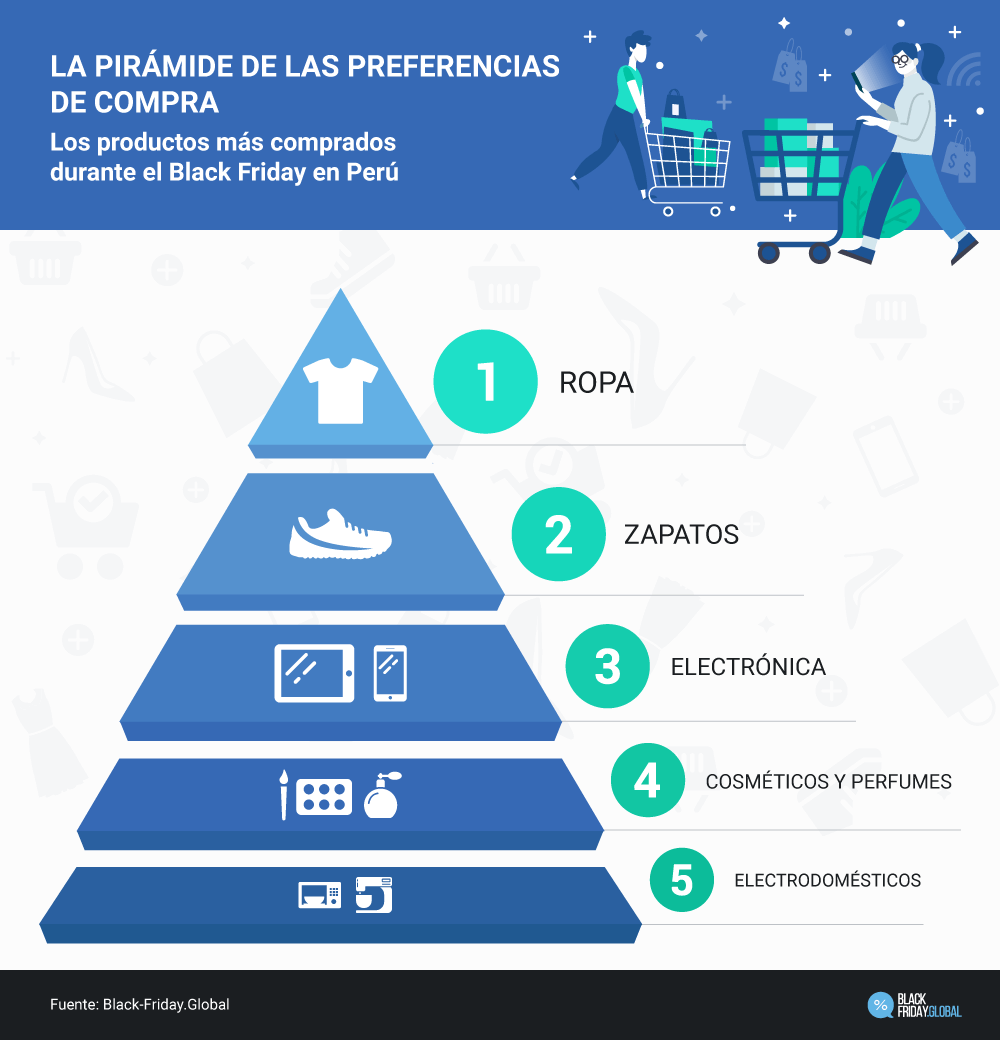 LA PIRÁMIDE DE LAS PREFERENCIAS DE COMPRA

Los productos más comprados durante el Black Friday en Perú

1 ROPA

2 ZAPATOS

3 ELECTRÓNICA

4 COSMÉTICOS Y PERFUMES

5 ELECTRODOMÉSTICOS

Fuente: Black-Friday.Global

% BLACK FRIDAY.GLOBAL