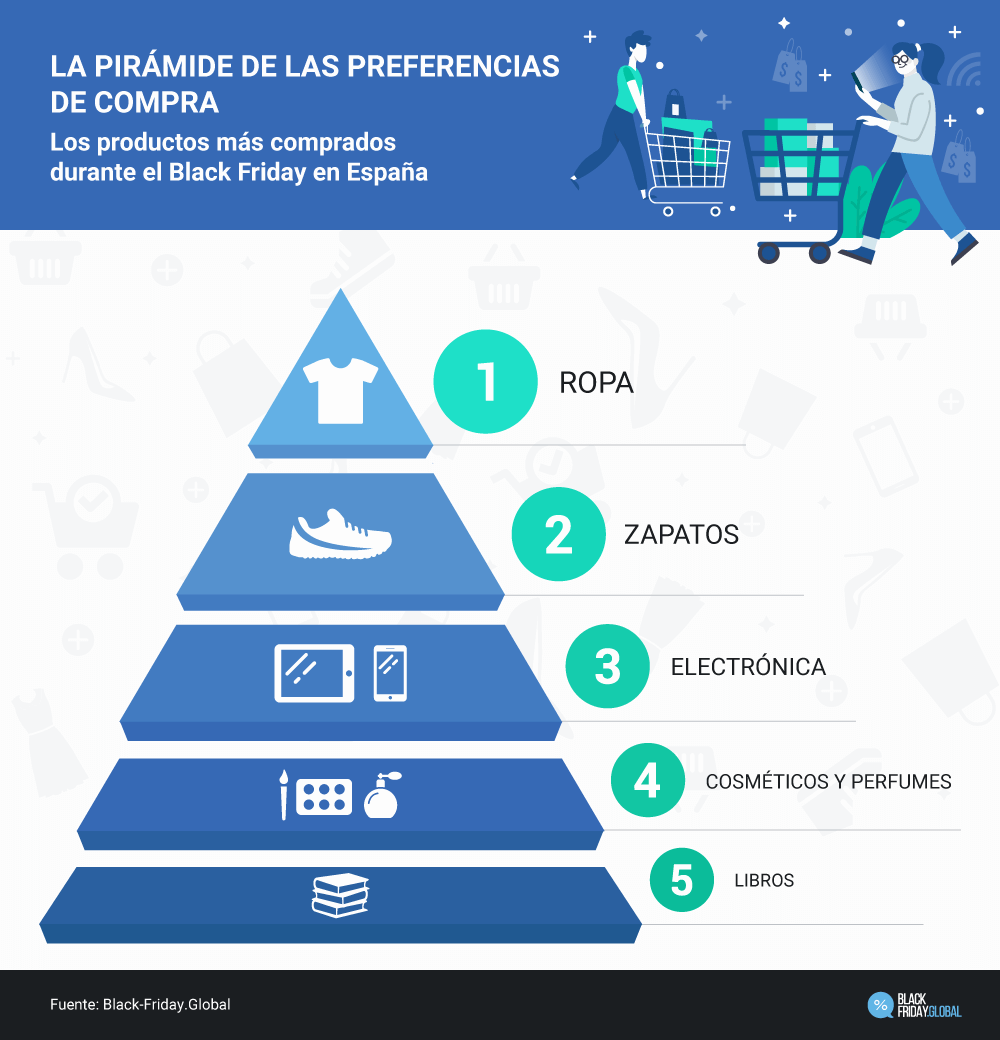 LA PIRÁMIDE DE LAS PREFERENCIAS DE COMPRA

Los productos más comprados durante el Black Friday en España

1 ROPA

2 ZAPATOS

3 ELECTRÓNICA

4 COSMÉTICOS Y PERFUMES

5 LIBROS

Fuente: Black-Friday.Global

% BLACK FRIDAY.GLOBAL