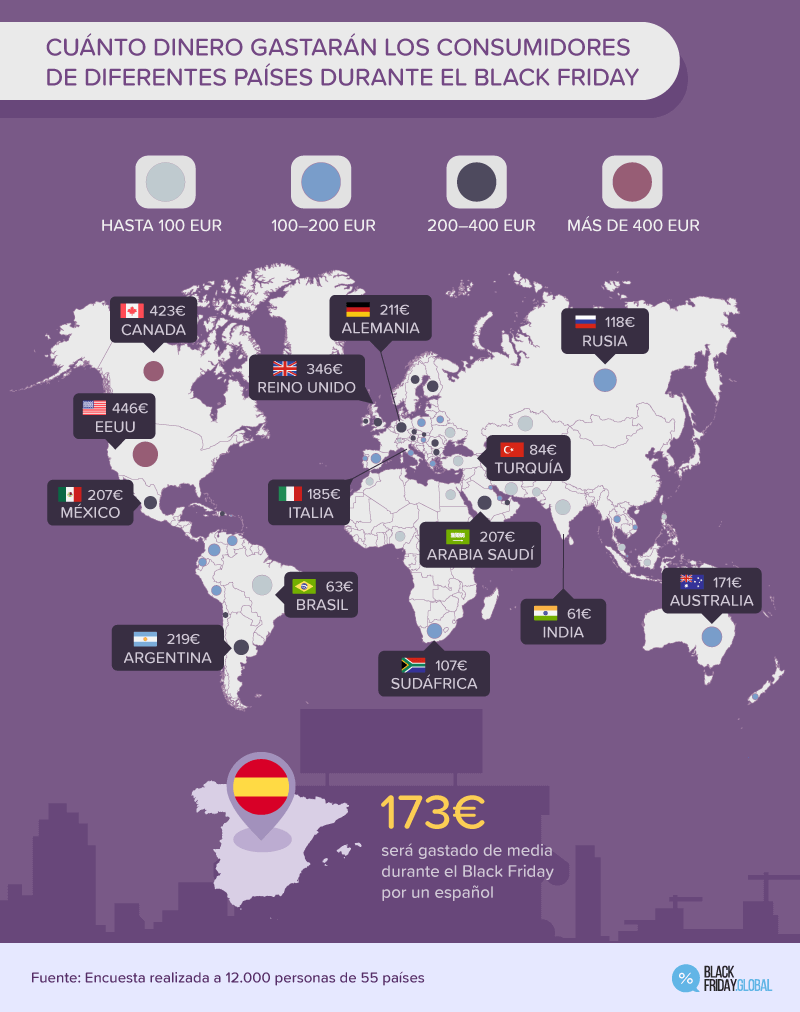 CUÁNTO DINERO GASTARÁN LOS CONSUMIDORES DE DIFERENTES PAÍSES DURANTE EL BLACK FRIDAY

HASTA 100 EUR
100–200 EUR
200–400 EUR
MÁS DE 400 EUR

423€ CANADA
211€ ALEMANIA
118€ RUSIA
346€ REINO UNIDO
446€ EEUU
84€ TURQUÍA
207€ MÉXICO
185€ ITALIA
207€ ARABIA SAUDÍ
63€ BRASIL
171€ AUSTRALIA
61€ INDIA
219€ ARGENTINA
107€ SUDÁFRICA

173€
será gastado de media durante el Black Friday por un español

Fuente: Encuesta realizada a 12.000 personas de 55 países

% BLACK FRIDAY GLOBAL