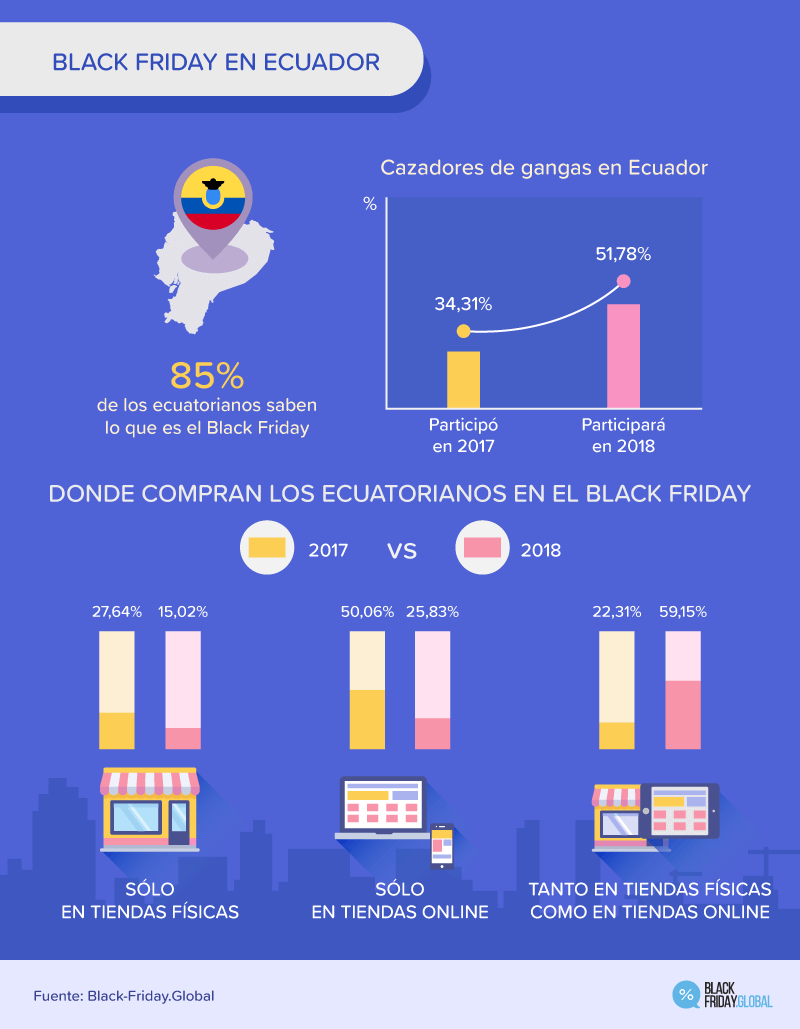 BLACK FRIDAY EN ECUADOR

85%
de los ecuatorianos saben lo que es el Black Friday

Cazadores de gangas en Ecuador

%

34,31%

51,78%

Participó en 2017

Participará en 2018

DONDE COMPRAN LOS ECUATORIANOS EN EL BLACK FRIDAY

2017 VS 2018

27,64% 15,02%

50,06% 25,83%

22,31% 59,15%

SÓLO EN TIENDAS FÍSICAS

SÓLO EN TIENDAS ONLINE

TANTO EN TIENDAS FÍSICAS COMO EN TIENDAS ONLINE

Fuente: Black-Friday.Global

% BLACK FRIDAY.GLOBAL