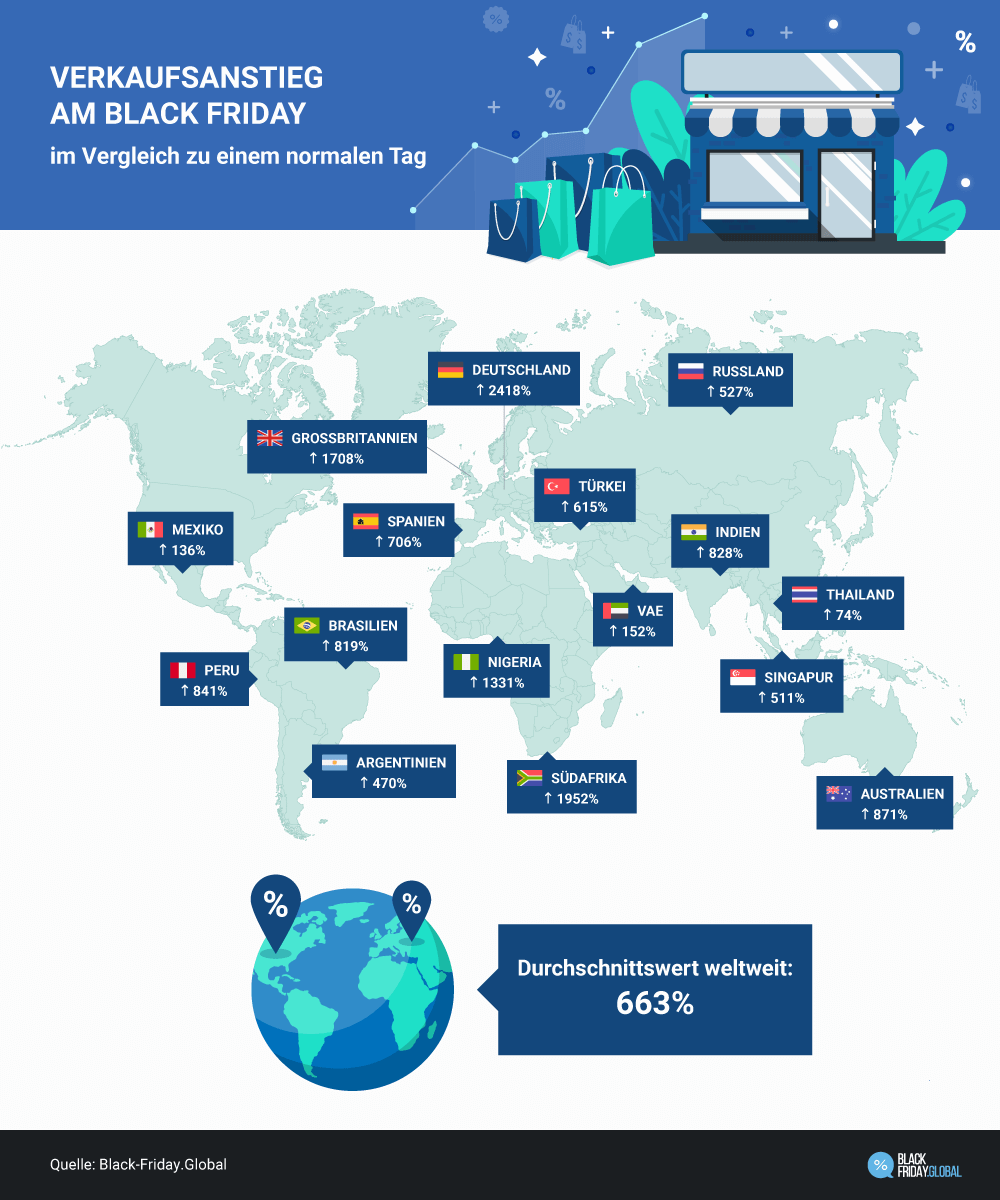 VERKAUFSANSTIEG AM BLACK FRIDAY

im Vergleich zu einem normalen Tag

%

%

%

DEUTSCHLAND
↑ 2418%

RUSSLAND
↑ 527%

GROSSBRITANNIEN
↑ 1708%

TÜRKEI
↑ 615%

MEXIKO
↑ 136%

SPANIEN
↑ 706%

INDIEN
↑ 828%

THAILAND
↑ 74%

VAE
↑ 152%

BRASILIEN
↑ 819%

PERU
↑ 841%

NIGERIA
↑ 1331%

SINGAPUR
↑ 511%

ARGENTINIEN
↑ 470%

SÜDAFRIKA
↑ 1952%

AUSTRALIEN
↑ 871%

%

%

Durchschnittswert weltweit:
663%

Quelle: Black-Friday.Global

% BLACK FRIDAY.GLOBAL